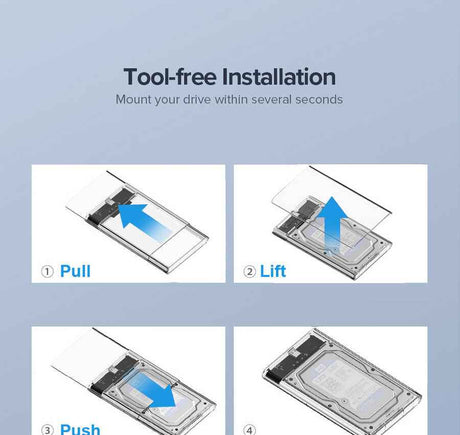 Tool-free Installation
Mount your drive within several seconds

① Pull

② Lift

③ Push

④