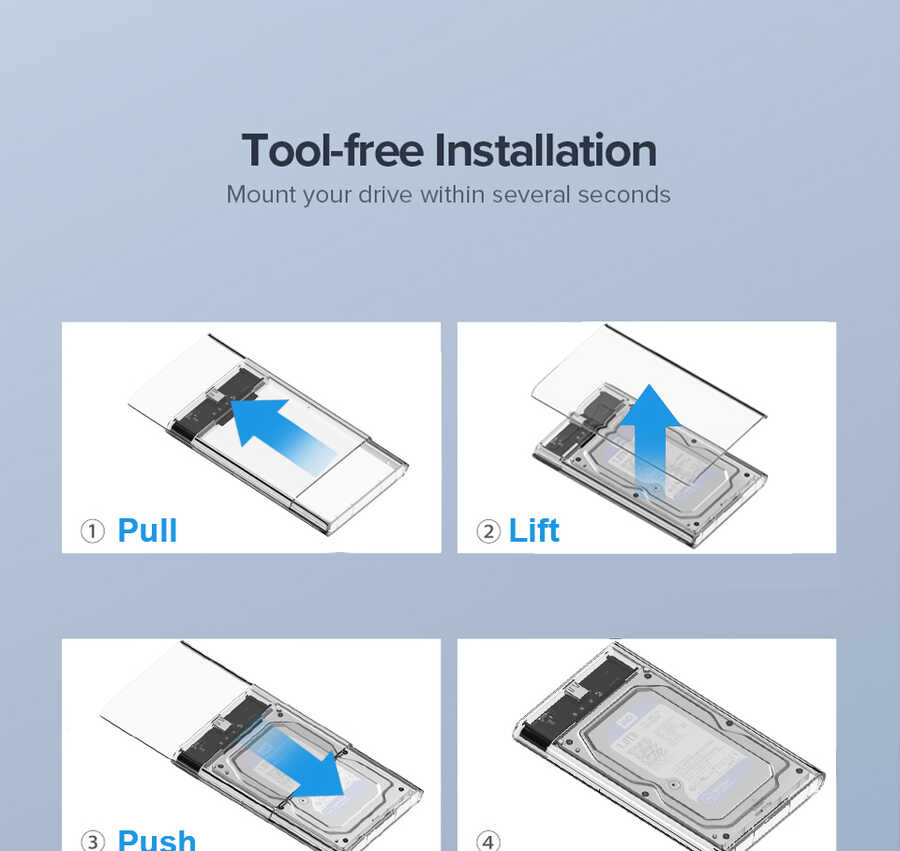 Tool-free Installation
Mount your drive within several seconds

① Pull

② Lift

③ Push

④